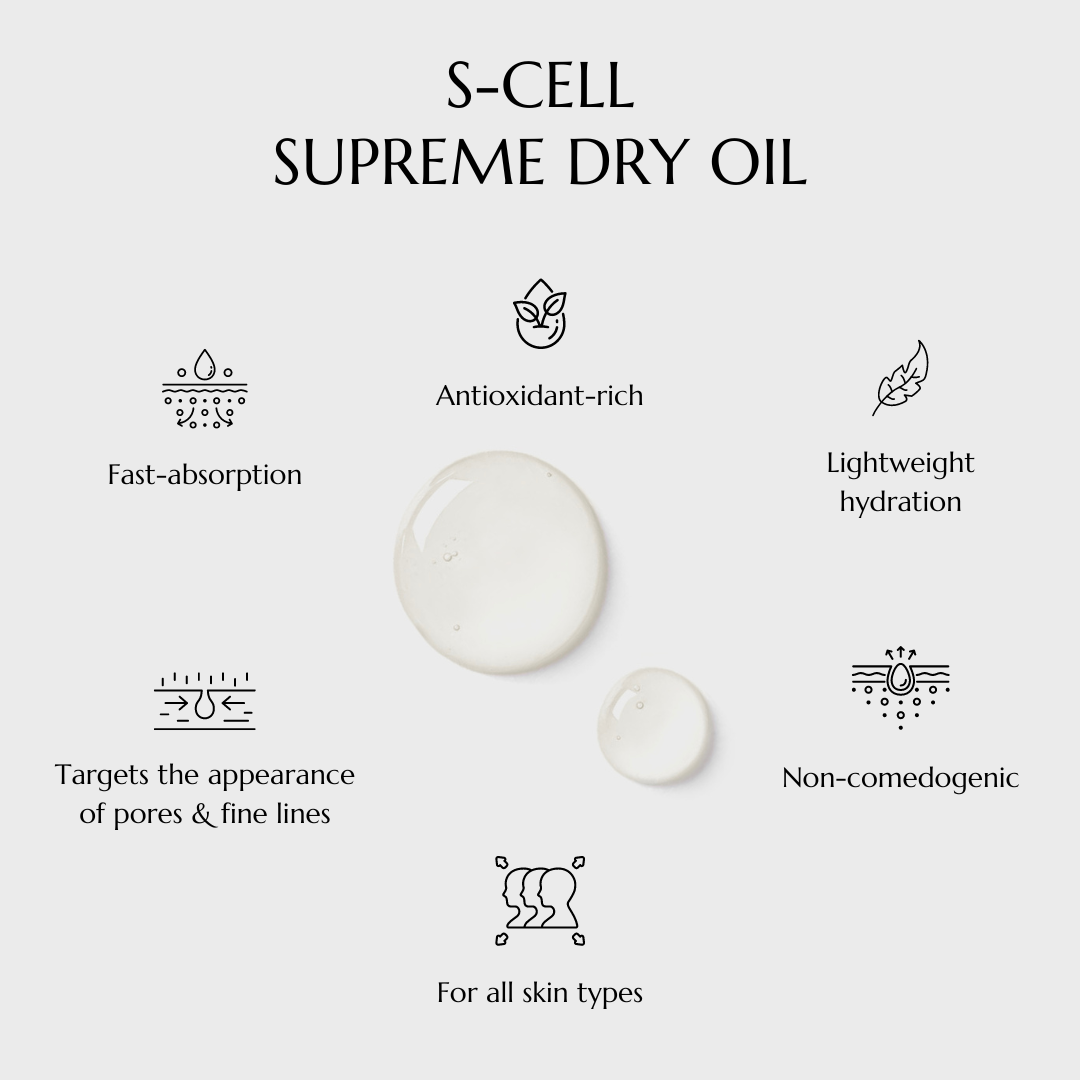 S-CELL
SUPREME DRY OIL

Antioxidant-rich

Fast-absorption

Lightweight hydration

Targets the appearance of pores & fine lines

Non-comedogenic

For all skin types